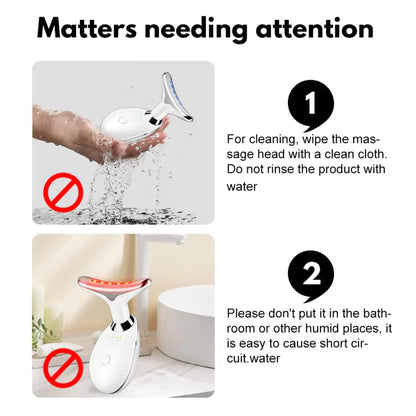 Matters needing attention

1

For cleaning, wipe the massage head with a clean cloth. Do not rinse the product with water

2

Please don't put it in the bathroom or other humid places, it is easy to cause short circuit.water