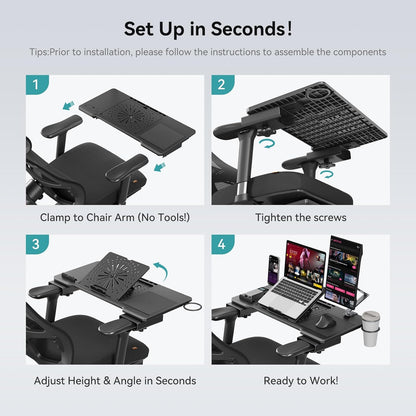 Set Up in Seconds!

Tips:Prior to installation, please follow the instructions to assemble the components

1

Clamp to Chair Arm (No Tools!)

2

Tighten the screws

3

Adjust Height & Angle in Seconds

4

Ready to Work!